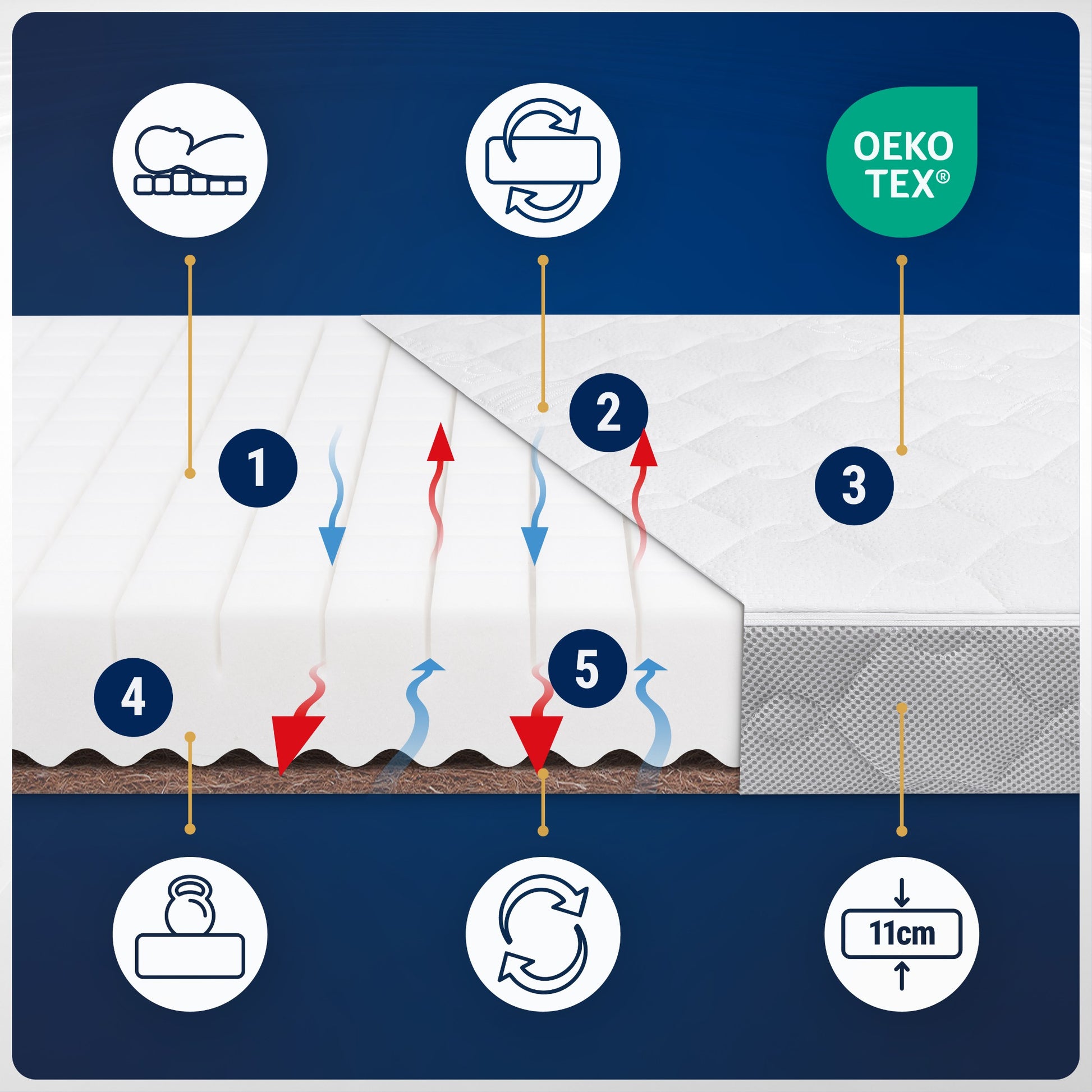 OEKO TEX®

2

1

3

5

4

11cm