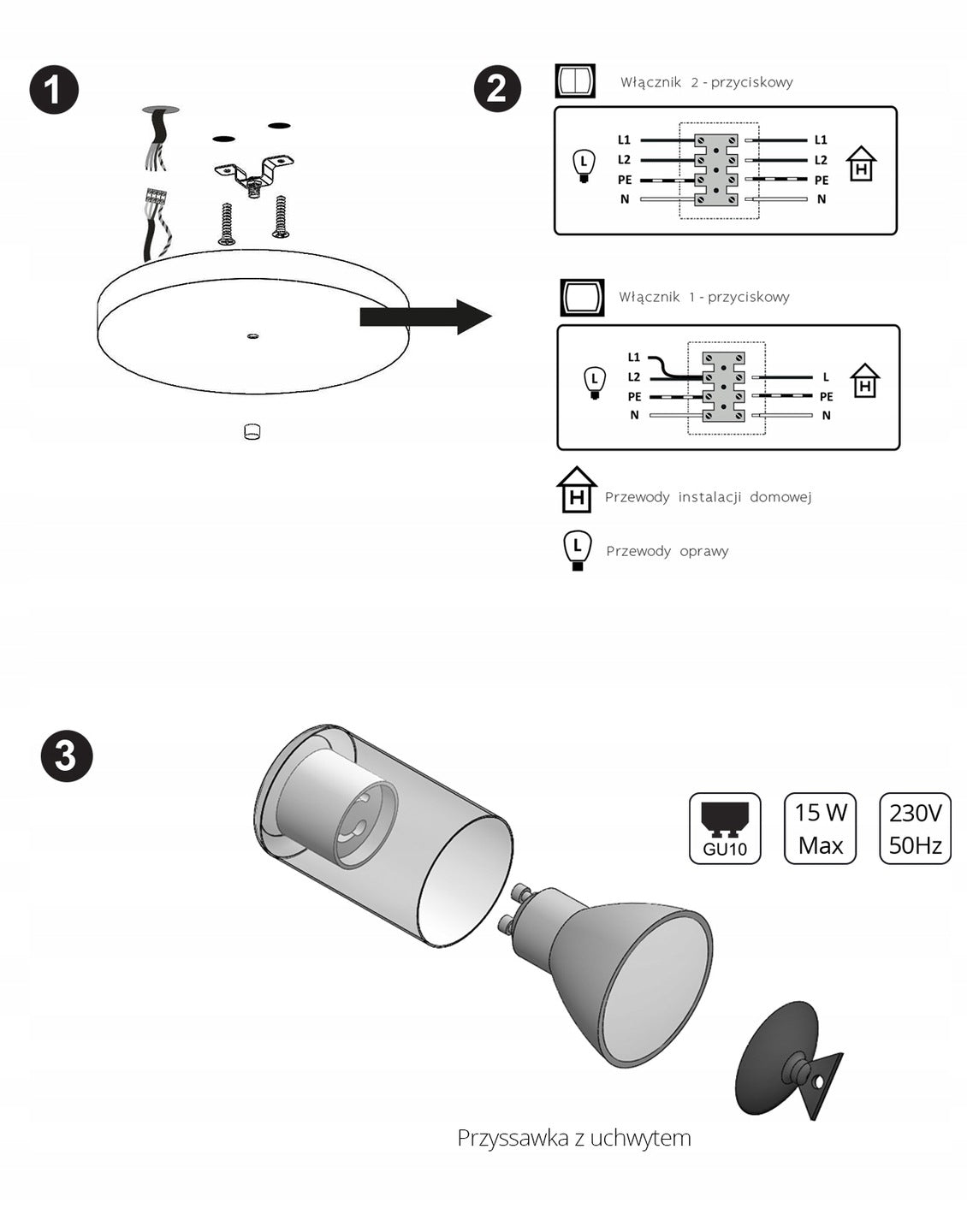 1

2

Włącznik 2 - przyciskowy

L
L1
L2
PE
N
L1
L2
PE
N
H

Włącznik 1 - przyciskowy

L
L1
L2
PE
N
L
PE
N
H

H Przewody instalacji domowej

L Przewody oprawy

3

GU10

15 W Max

230V 50Hz

Przyssawka z uchwytem