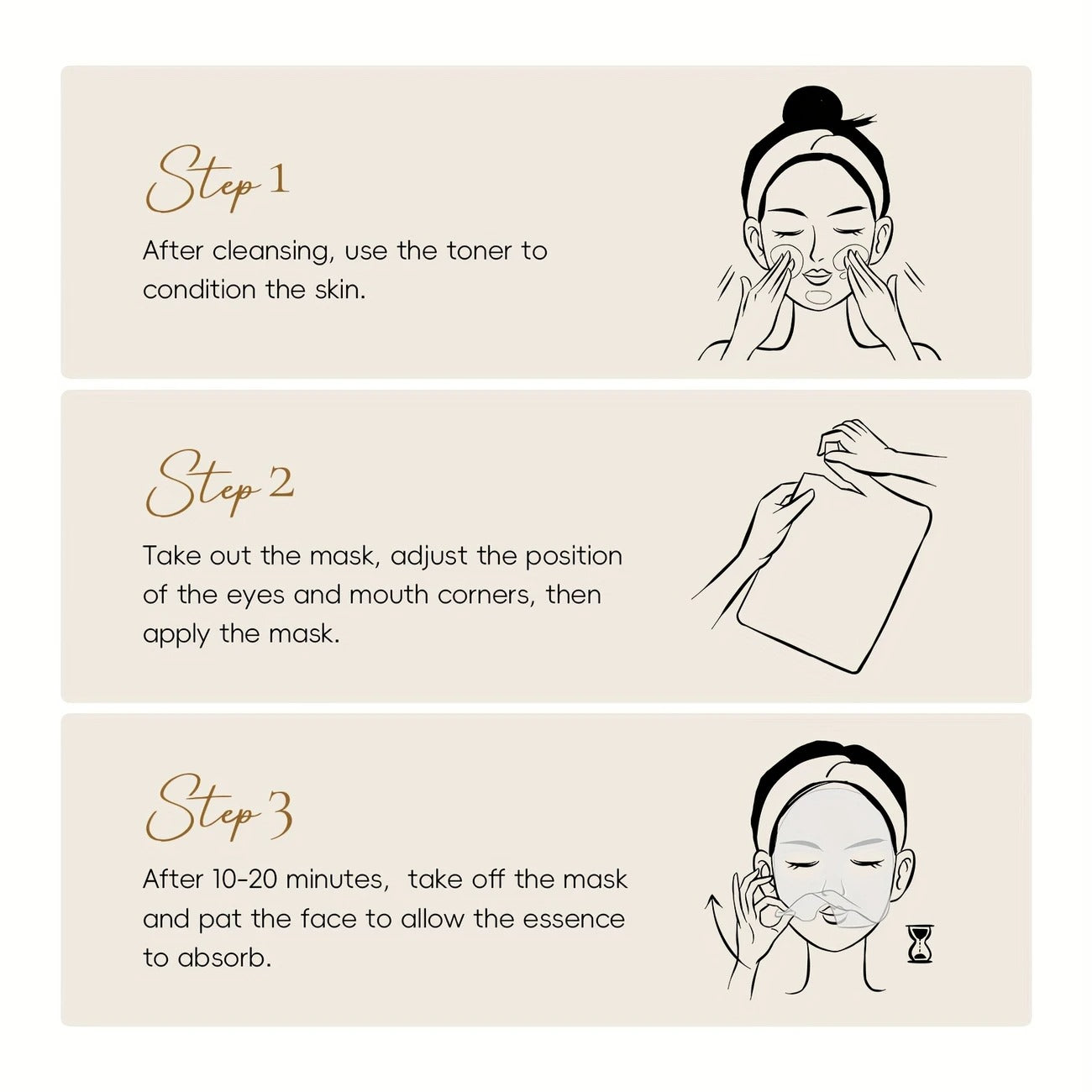 Step 1

After cleansing, use the toner to condition the skin.

Step 2

Take out the mask, adjust the position of the eyes and mouth corners, then apply the mask.

Step 3

After 10-20 minutes,  take off the mask and pat the face to allow the essence to absorb.