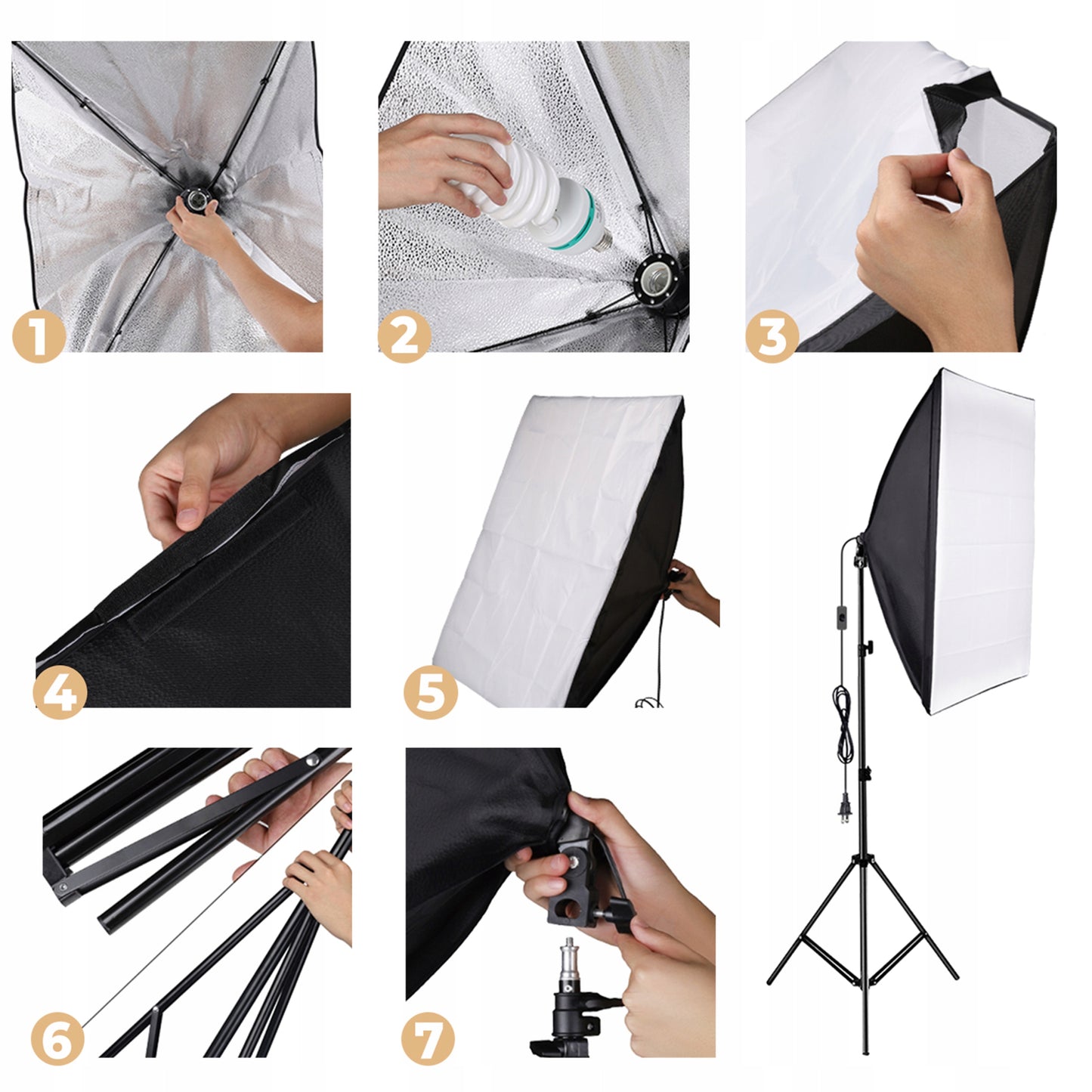 1
2
3
4
5
6
7