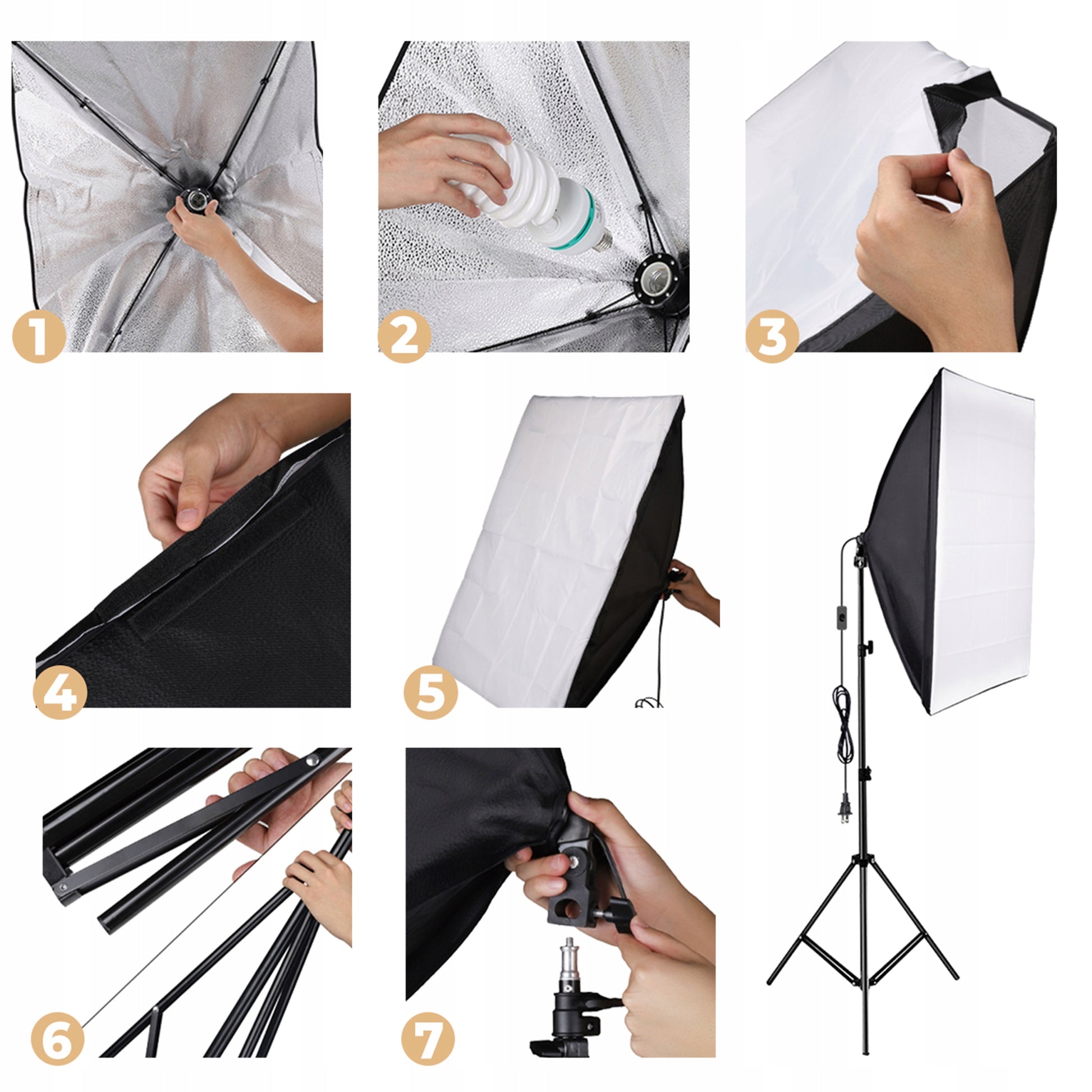 1
2
3
4
5
6
7