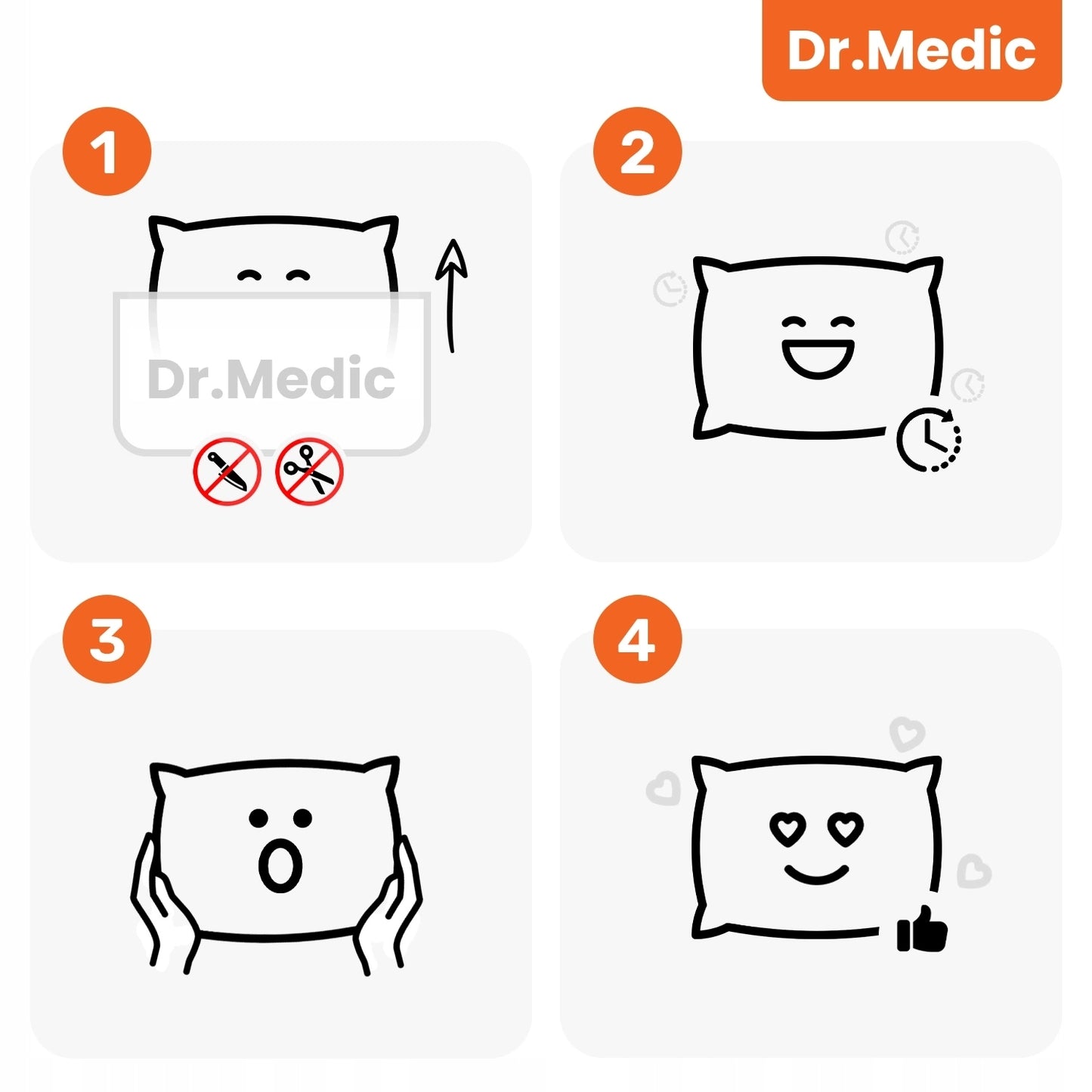 Dr.Medic

1

Dr.Medic

2

3

4