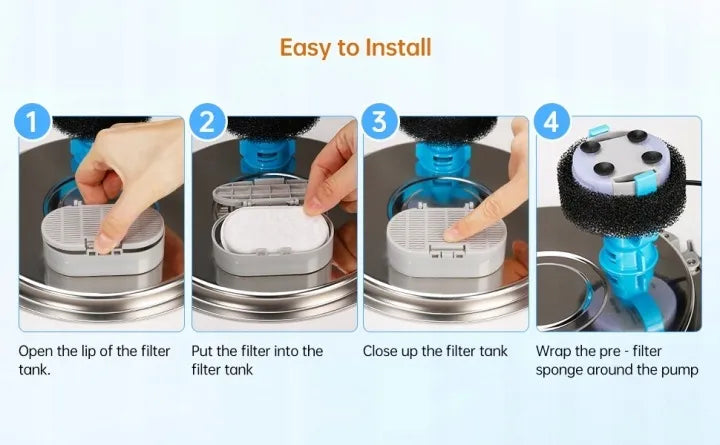 Easy to Install

1

Open the lip of the filter tank.

2

Put the filter into the filter tank

3

Close up the filter tank

4

Wrap the pre - filter sponge around the pump