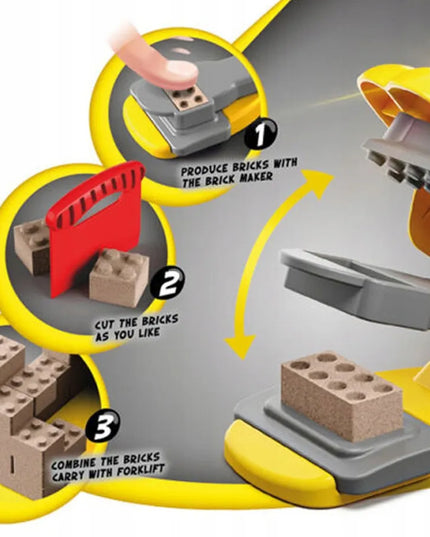 1
PRODUCE BRICKS WITH THE BRICK MAKER

2
CUT THE BRICKS AS YOU LIKE

3
COMBINE THE BRICKS CARRY WITH FORKLIFT