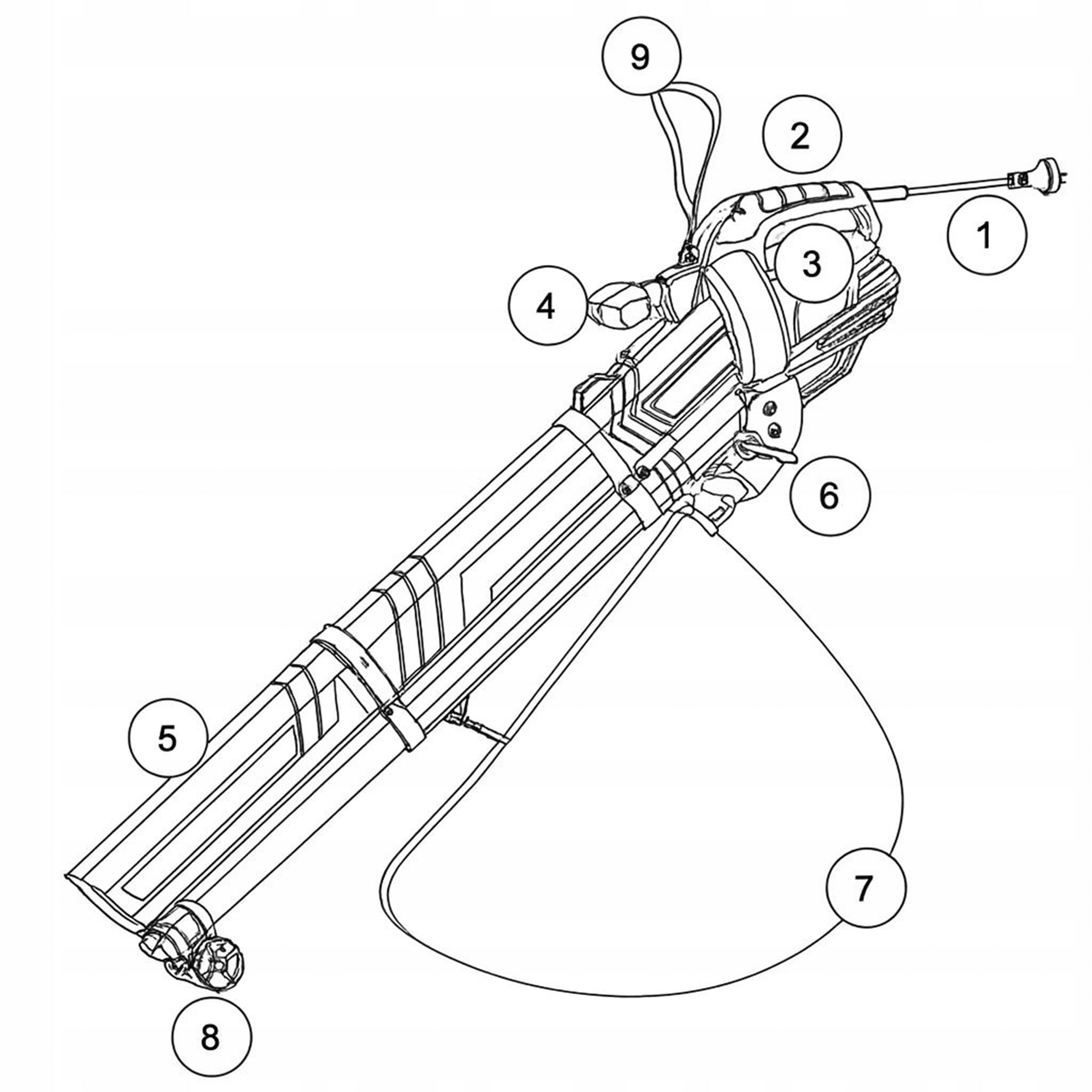 9
2
1
3
4
6
5
7
8