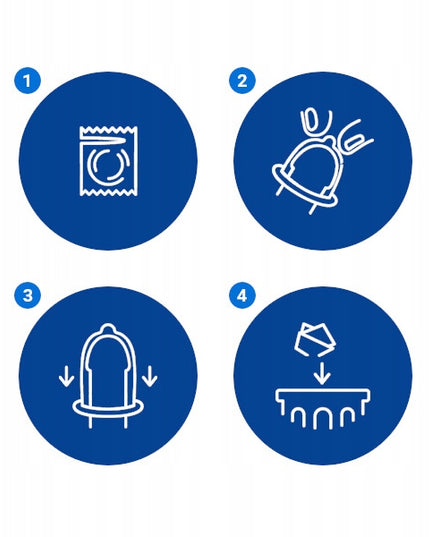 1

2

3

4