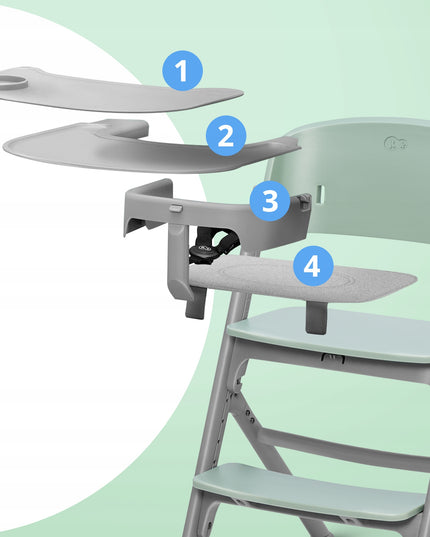 1
2
3
4