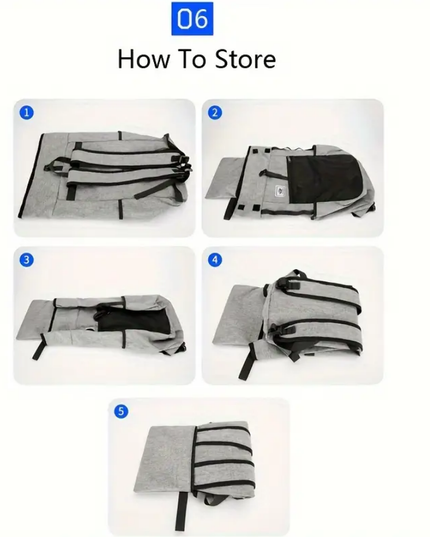 06

How To Store

1

2

3

4

5