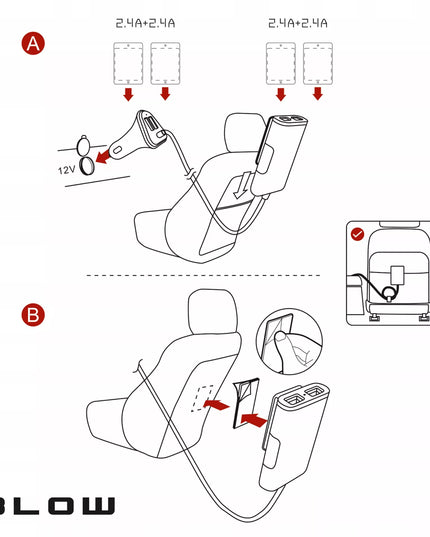 A

2.4A+2.4A

2.4A+2.4A

12V

B

BLOW