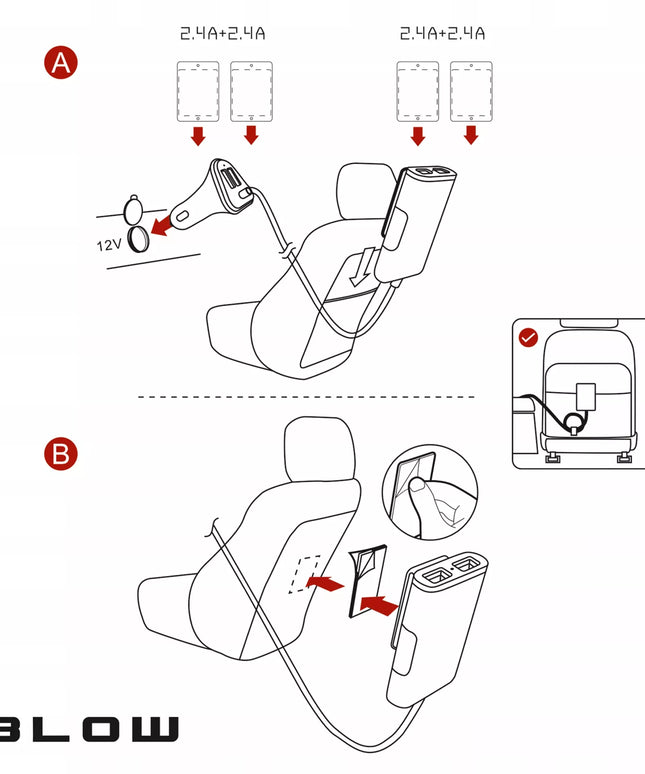 A

2.4A+2.4A

2.4A+2.4A

12V

B

BLOW