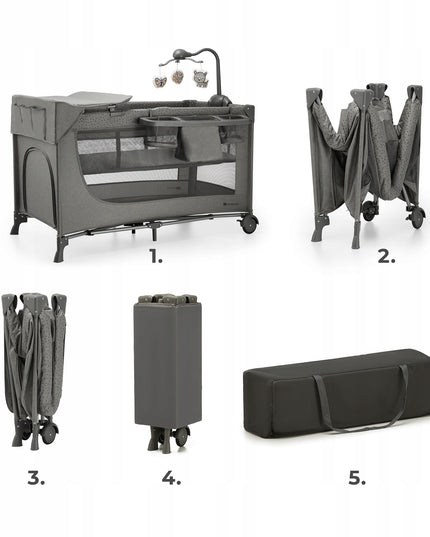 1.

2.

3.

4.

5.