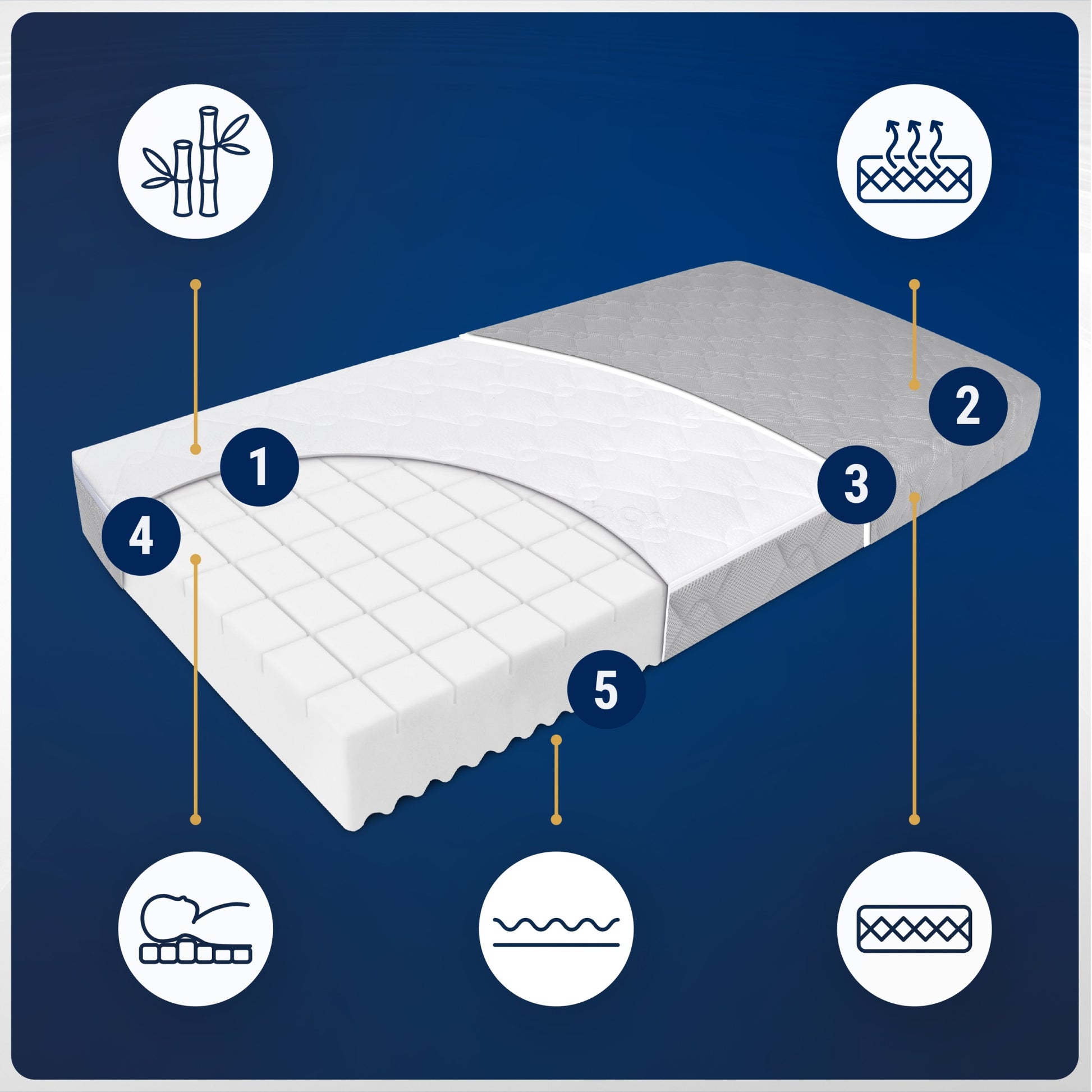 1

2

3

4

5