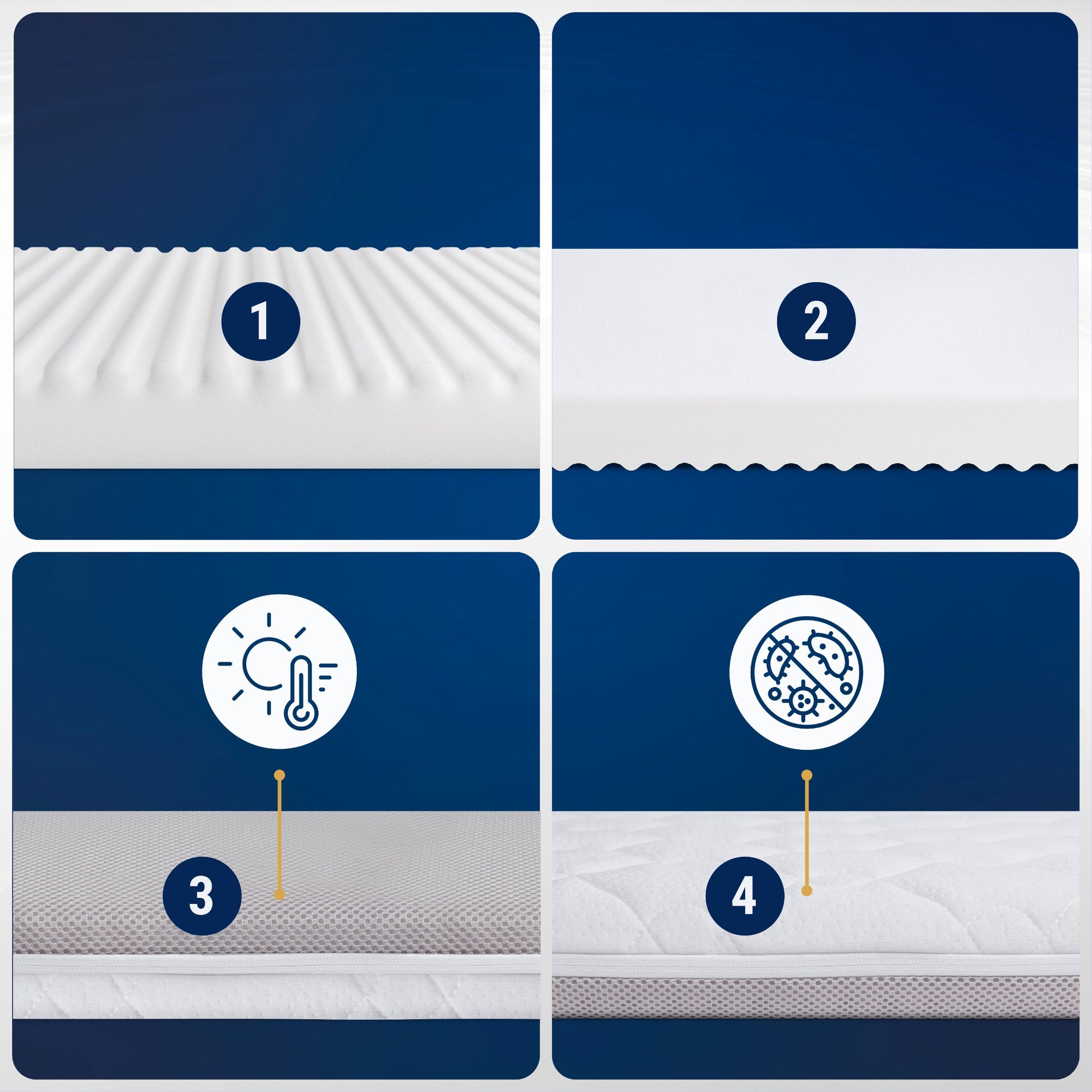 1

2

3

4