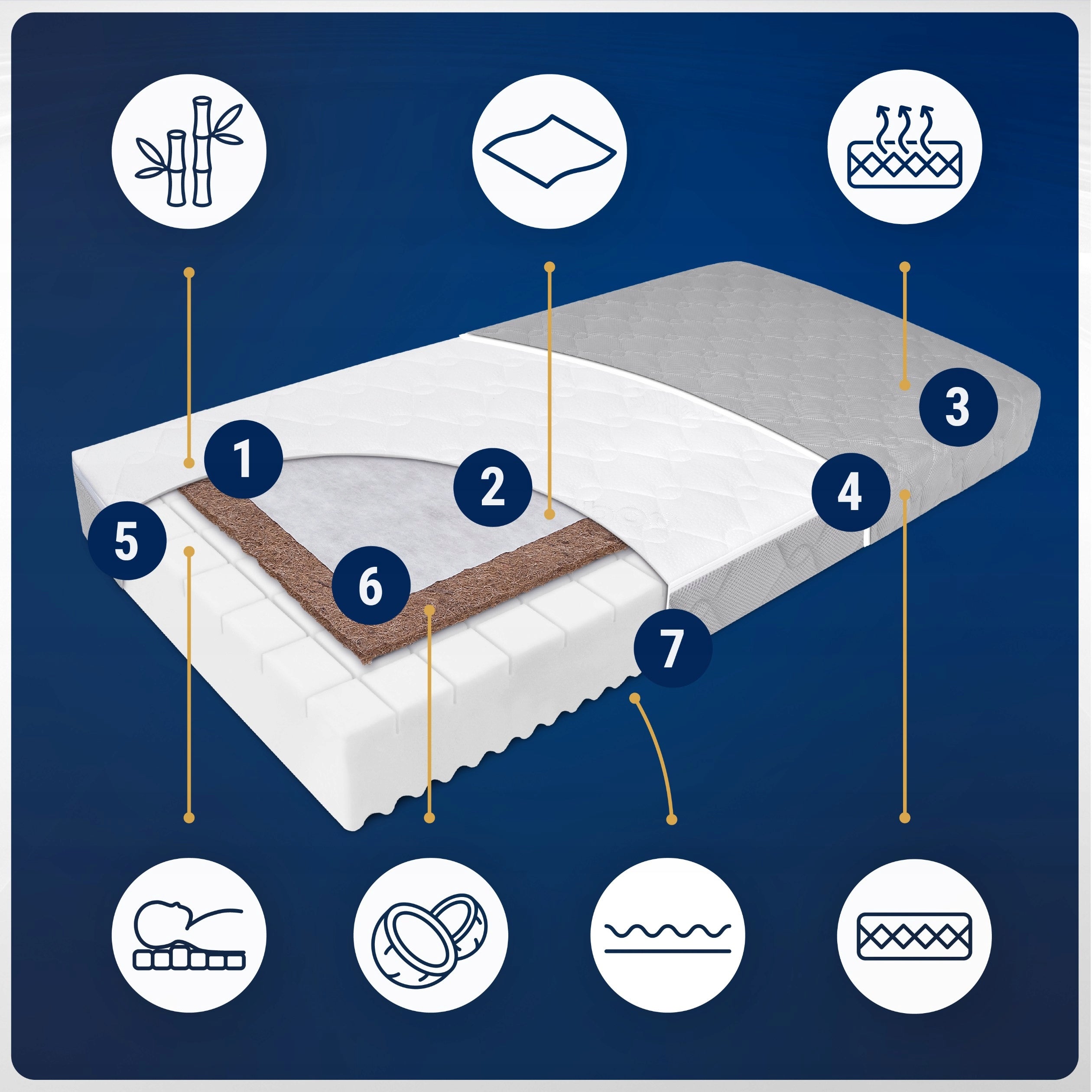 1
2
3
4
5
6
7