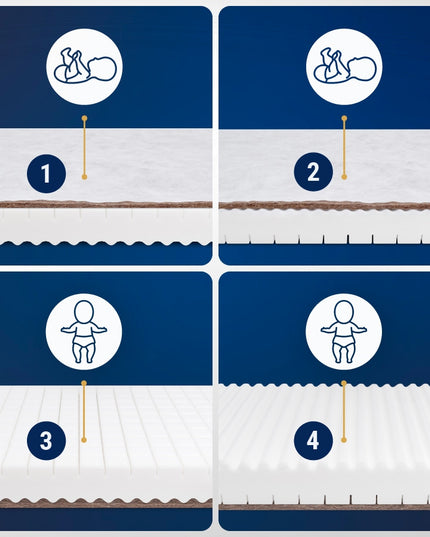 1

2

3

4