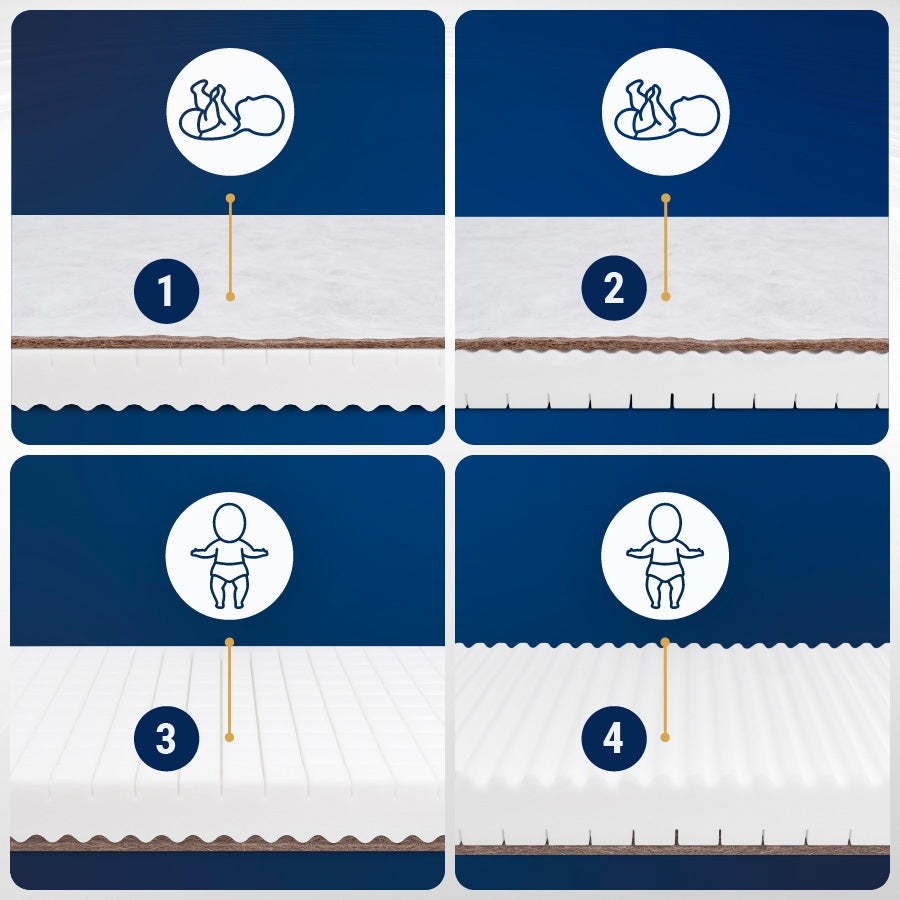 1

2

3

4