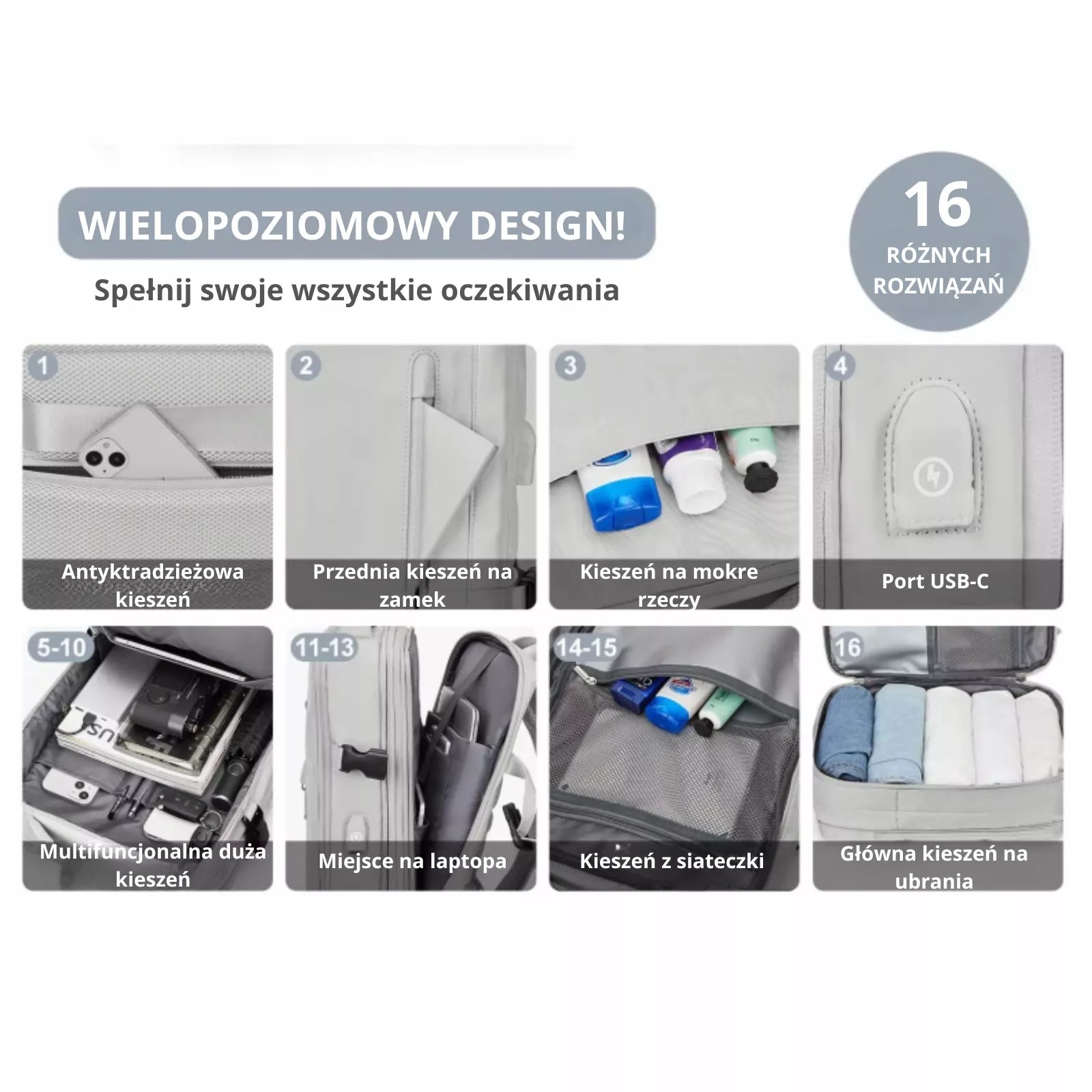 WIELOPOZIOMOWY DESIGN!

Spełnij swoje wszystkie oczekiwania

16
RÓŻNYCH
ROZWIĄZAŃ

1
Antyktradzieżowa kieszeń

2
Przednia kieszeń na zamek

3
Kieszeń na mokre rzeczy

4
Port USB-C

5-10
Multifuncjonalna duża kieszeń

11-13
Miejsce na laptopa

14-15
Kieszeń z siateczki

16
Główna kieszeń na ubrania