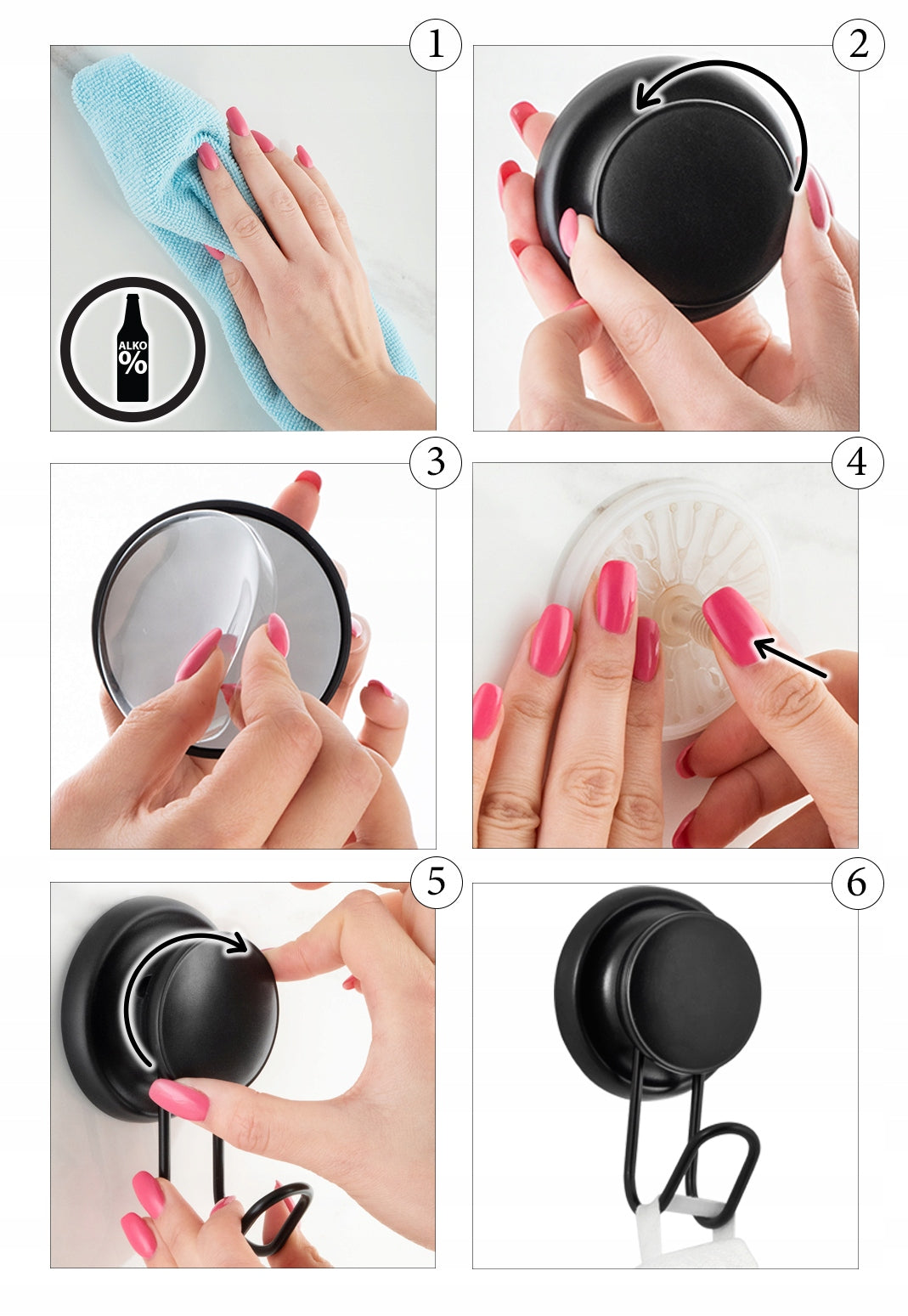 1

ALKO
%

2

3

4

5

6