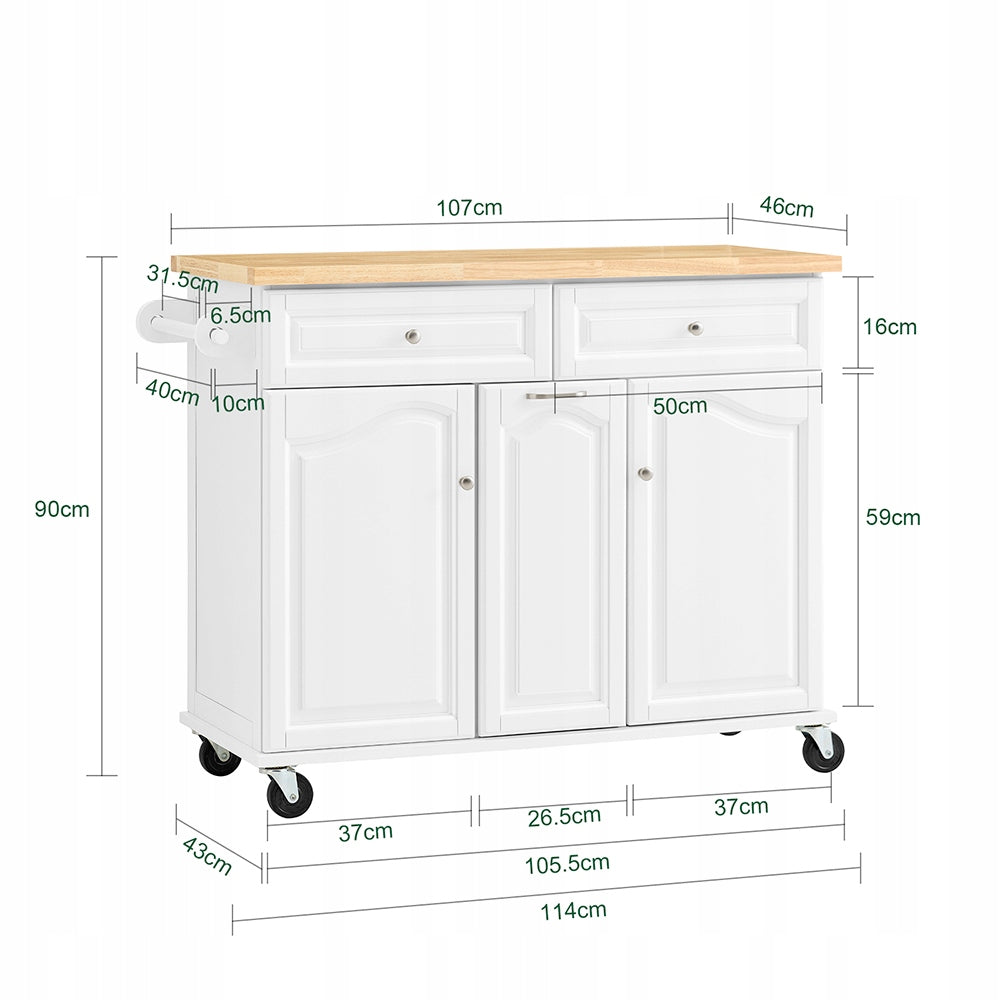 107cm
46cm
31.5cm
6.5cm
16cm
40cm
10cm
50cm
90cm
59cm
37cm
26.5cm
37cm
43cm
105.5cm
114cm