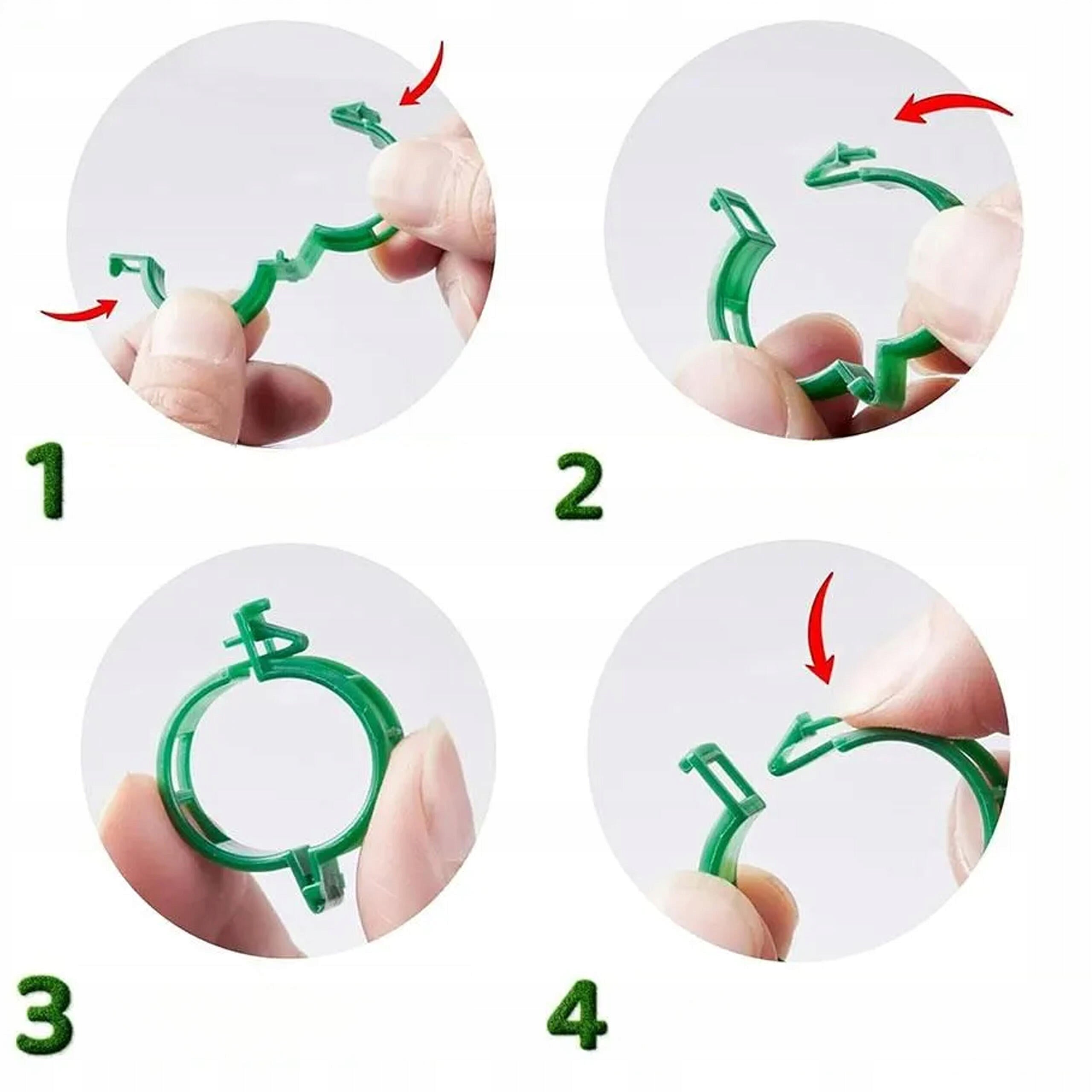 1

2

3

4