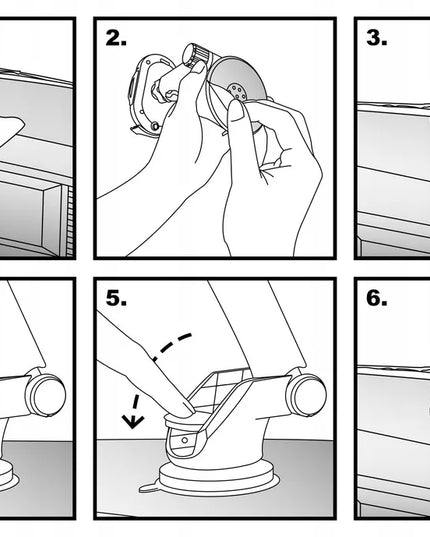 2.

3.

5.

6.