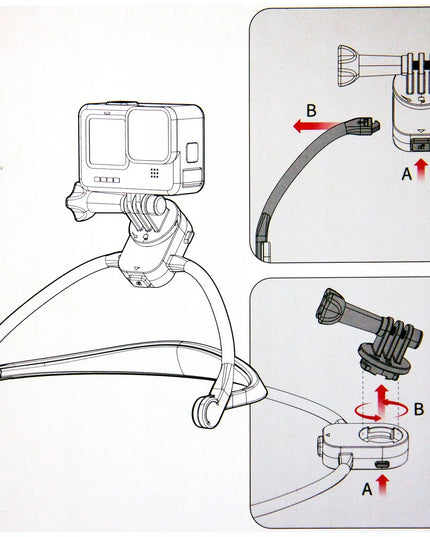 B

A

B

A