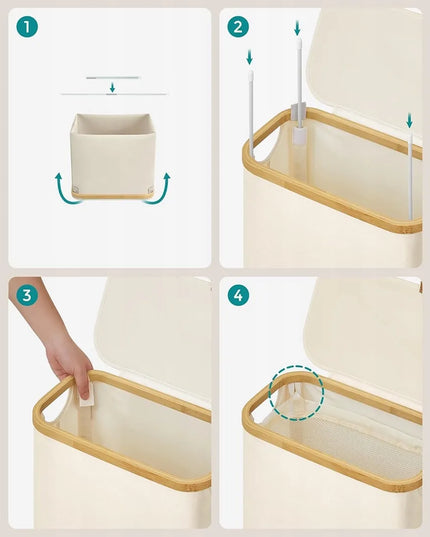 1
2
3
4