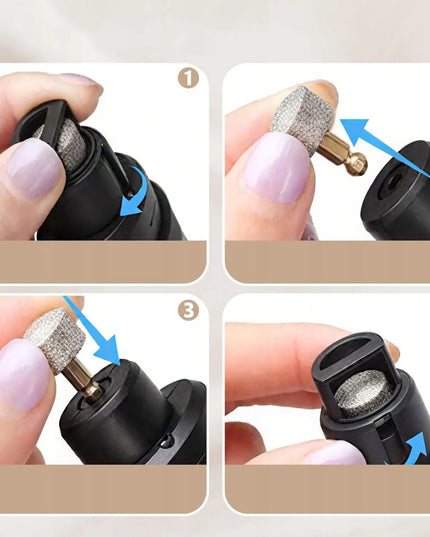 1

3