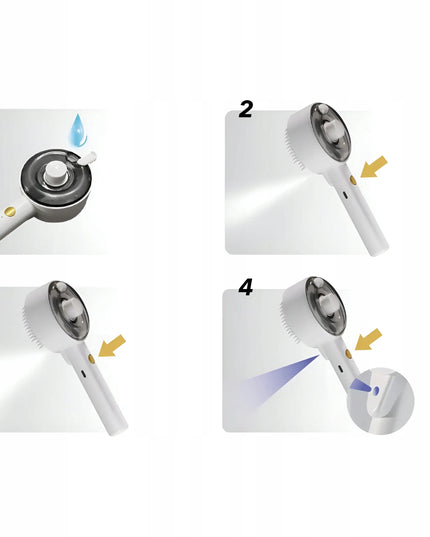 2

4