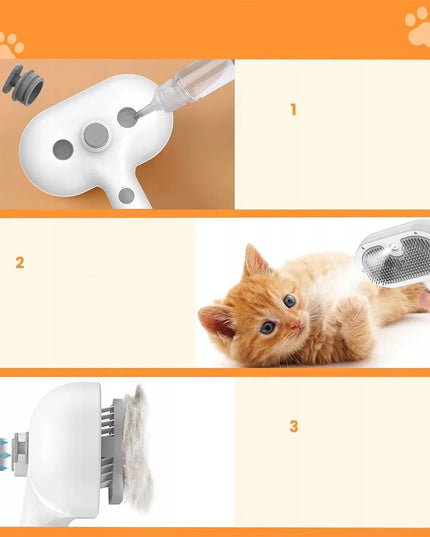 1

2

3