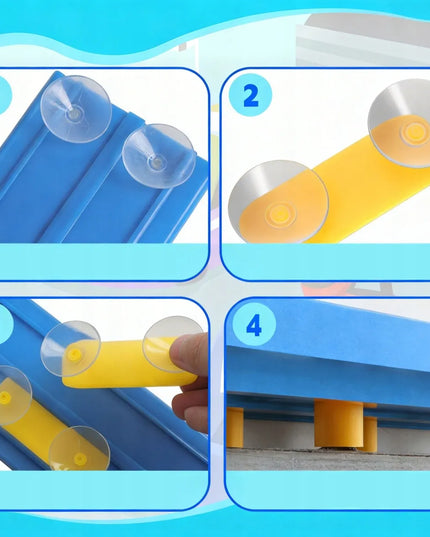 2

4