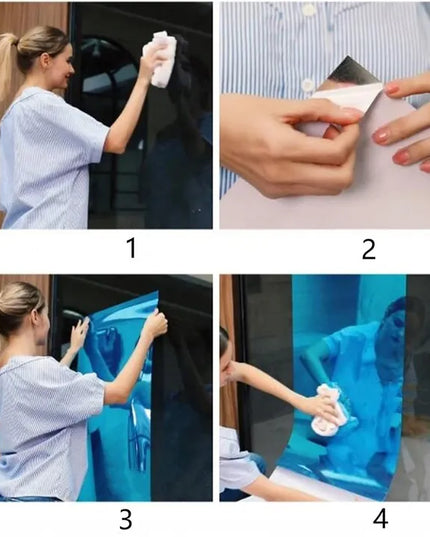 1

2

3

4