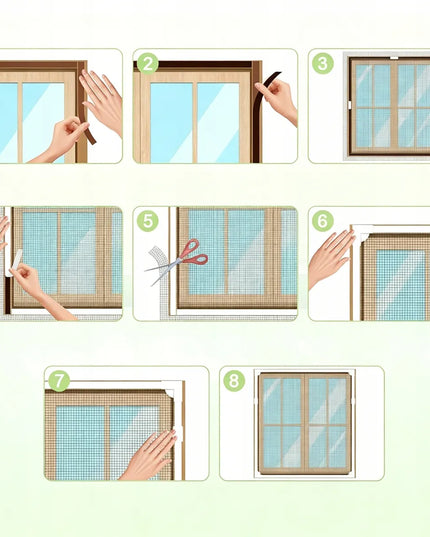 2

3

5

6

7

8