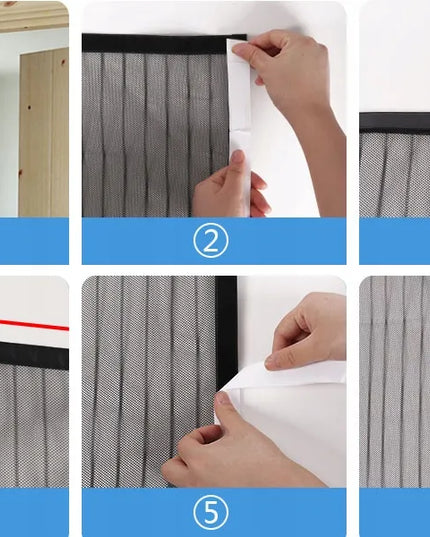 ②

⑤