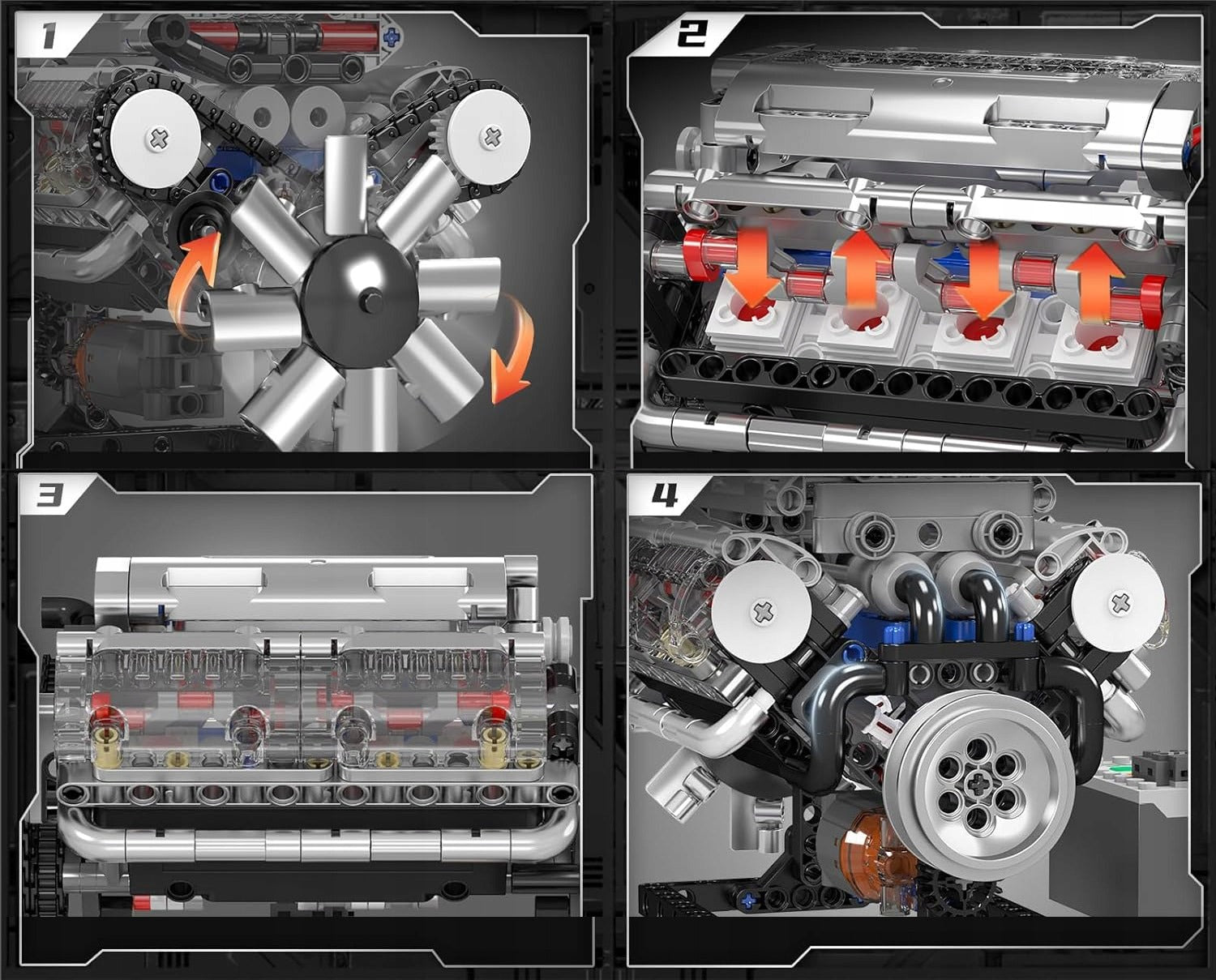 1

2

3

4