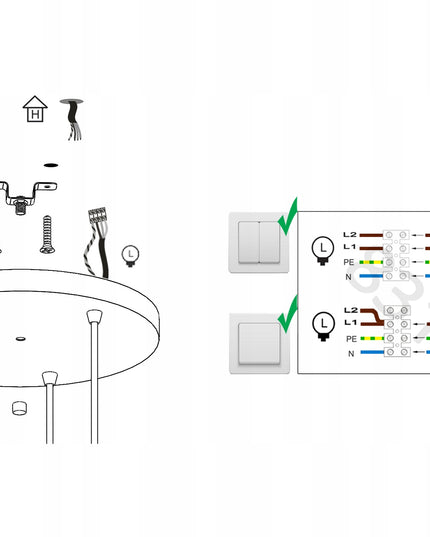 H

L

L
L2
L1
PE
N

L
L2
L1
PE
N