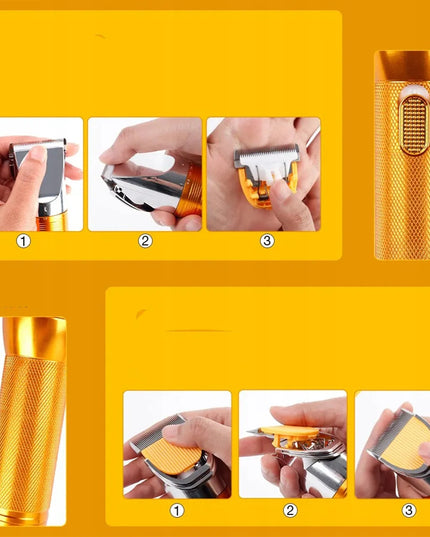 ①
②
③
①
②
③