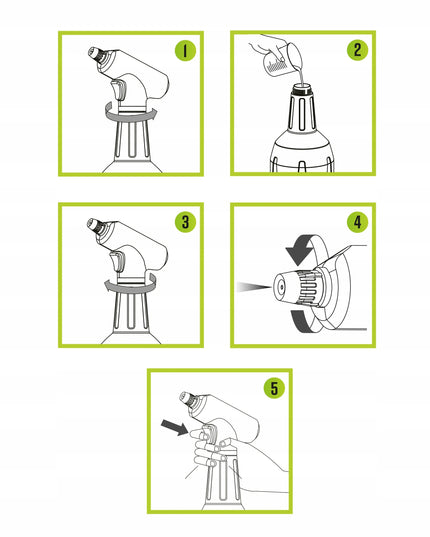 1

2

3

4

5