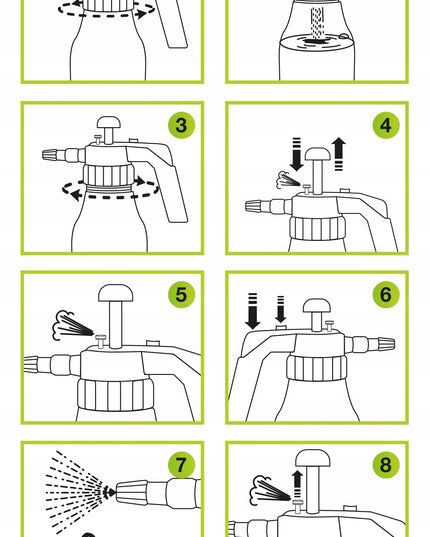 3

4

5

6

7

8