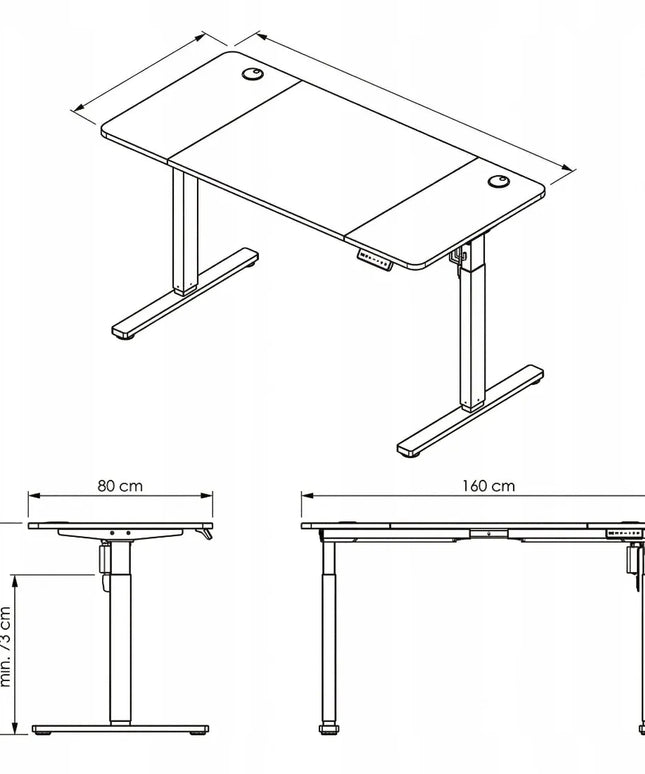 80 cm

160 cm

min. 73 cm