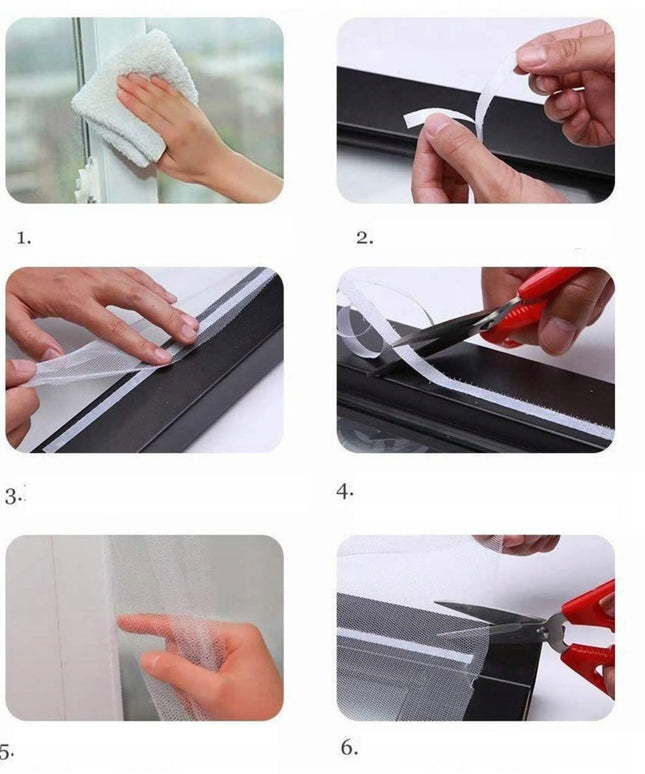 1.

2.

3.

4.

5.

6.