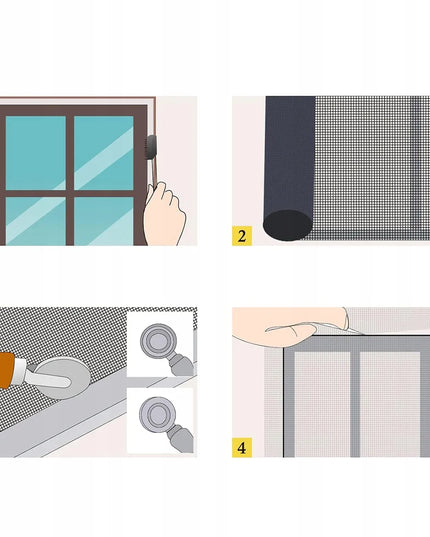 2

4