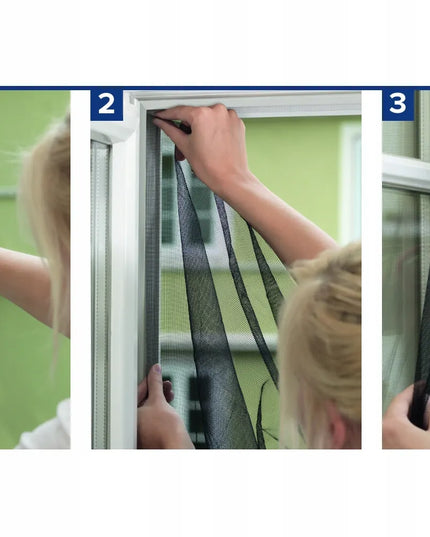 2

3