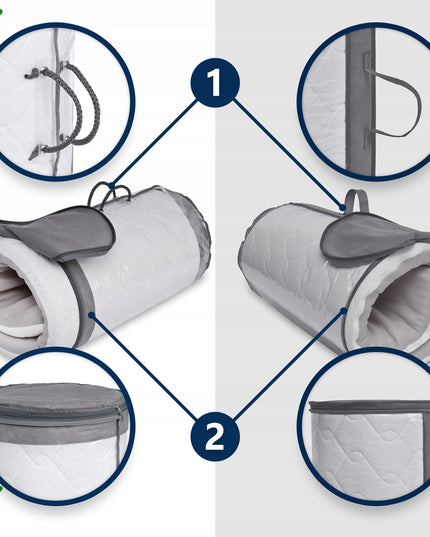 1

2