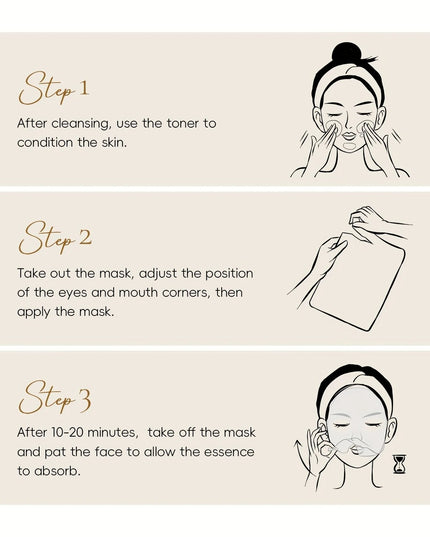 Step 1

After cleansing, use the toner to condition the skin.

Step 2

Take out the mask, adjust the position of the eyes and mouth corners, then apply the mask.

Step 3

After 10-20 minutes, take off the mask and pat the face to allow the essence to absorb.